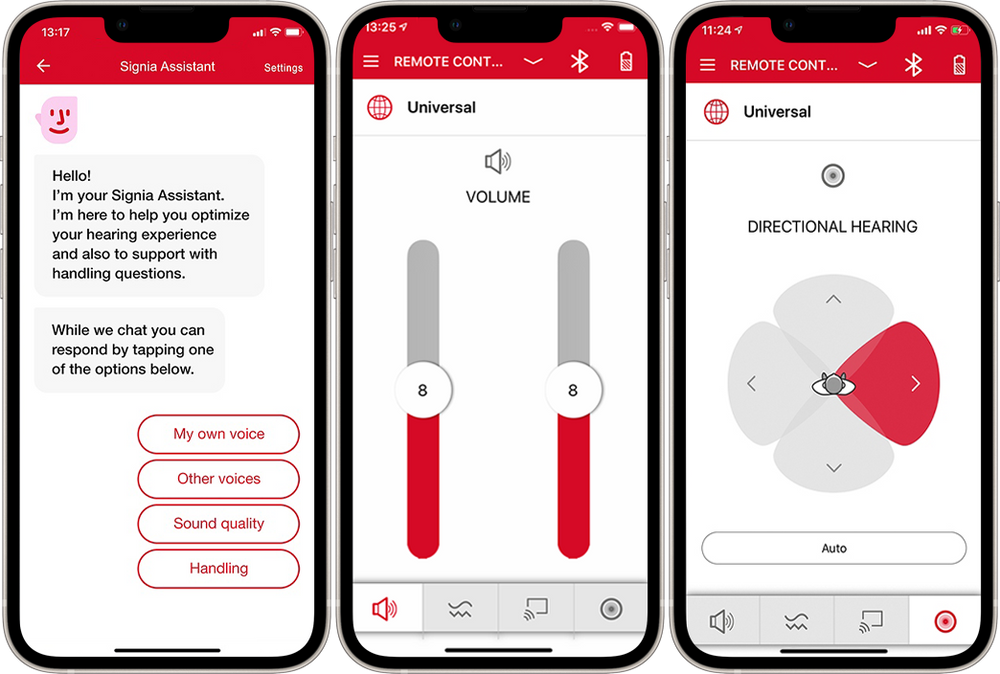 13:17

Signia Assistant

Settings

Hello!
I'm your Signia Assistant.
I'm here to help you optimize your hearing experience and also to support with handling questions.

While we chat you can respond by tapping one of the options below.

My own voice

Other voices

Sound quality

Handling

13:25

REMOTE CONT...

Universal

VOLUME

8

8

11:24

REMOTE CONT...

Universal

DIRECTIONAL HEARING

Auto